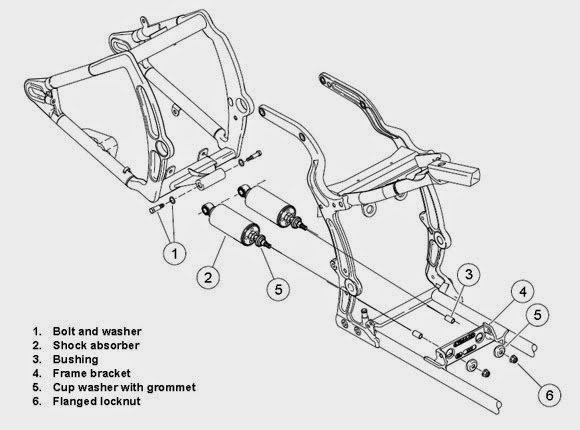 1
2
5
3
4
5
6

1. Bolt and washer
2. Shock absorber
3. Bushing
4. Frame bracket
5. Cup washer with grommet
6. Flanged locknut